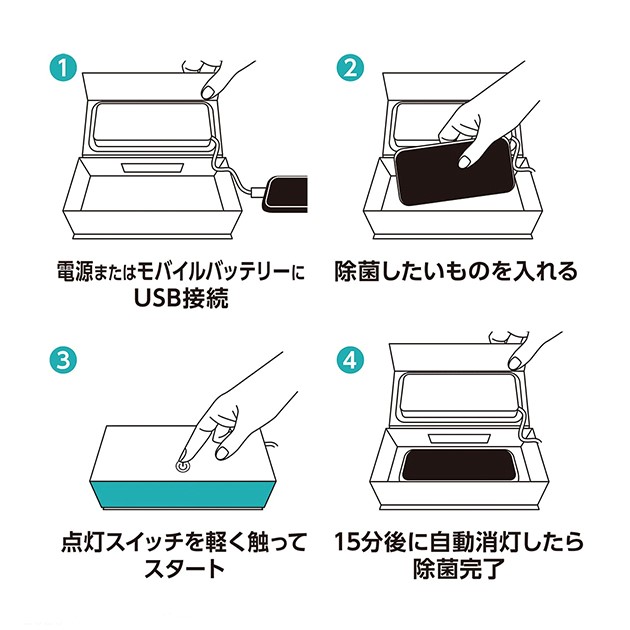 1

電源またはモバイルバッテリーに USB接続

2

除菌したいものを入れる

3

点灯スイッチを軽く触って スタート

4

15分後に自動消灯したら 除菌完了